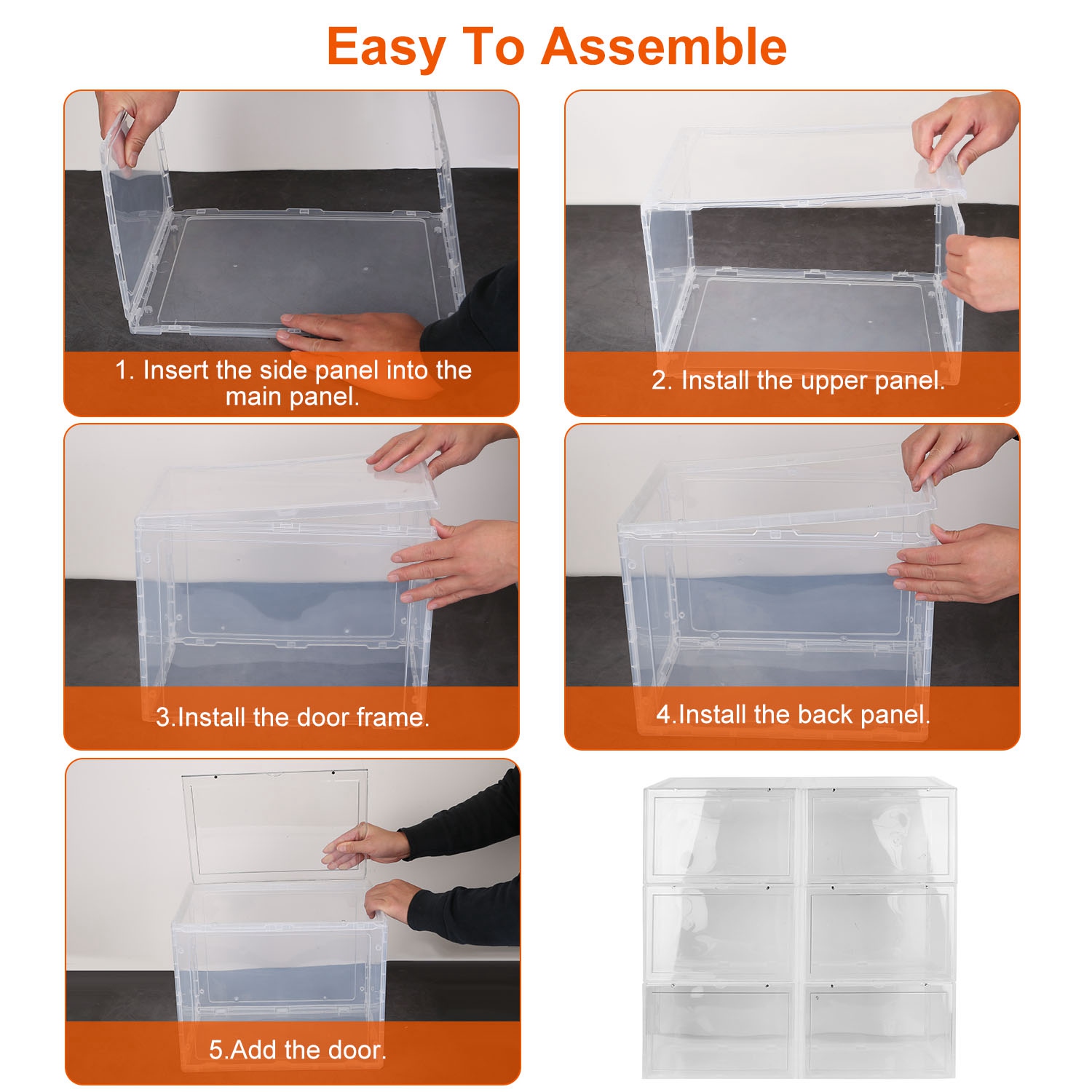 Easy To Assemble

1. Insert the side panel into the main panel.

2. Install the upper panel.

3.Install the door frame.

4.Install the back panel.

5.Add the door.