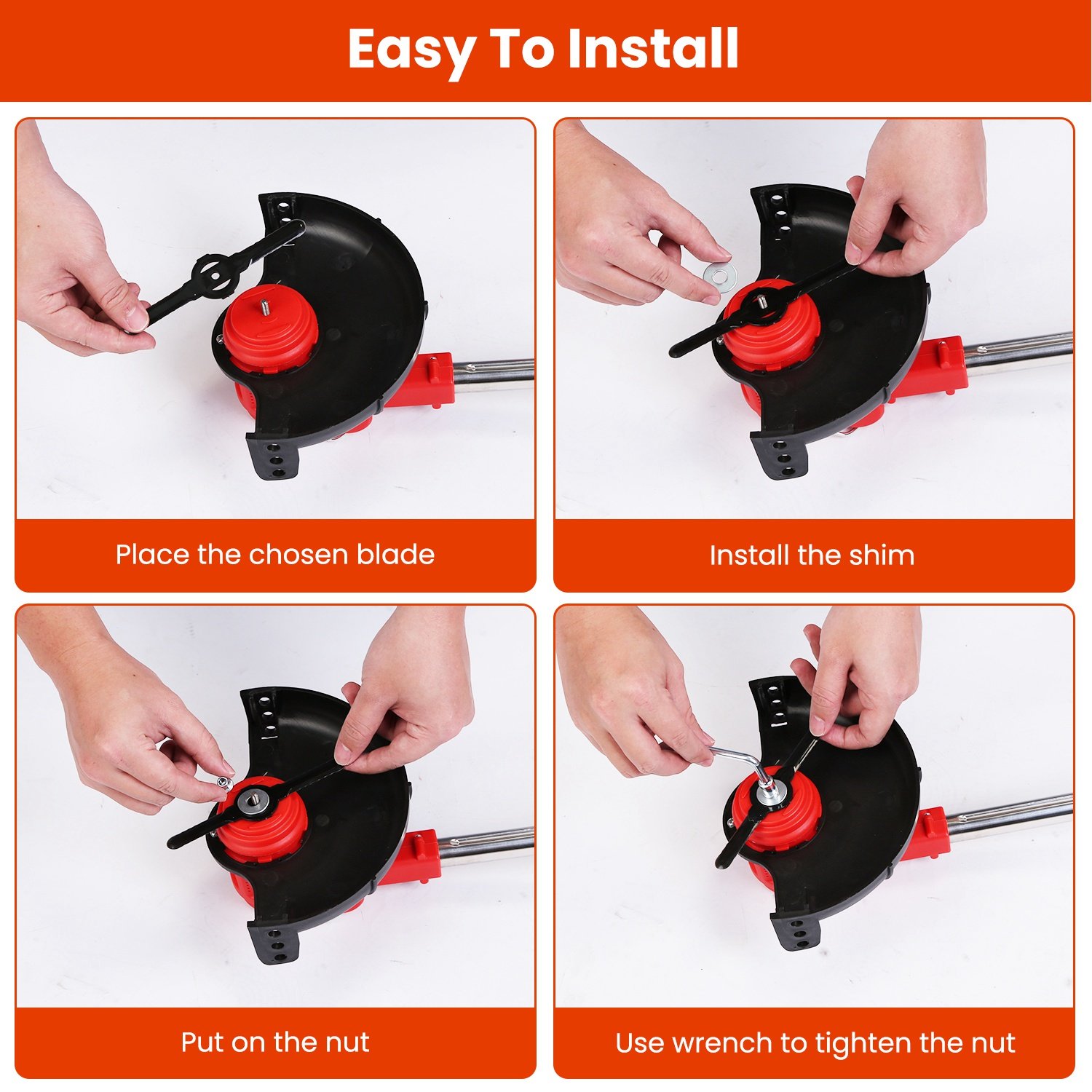 Easy To Install

Place the chosen blade

Install the shim

Put on the nut

Use wrench to tighten the nut