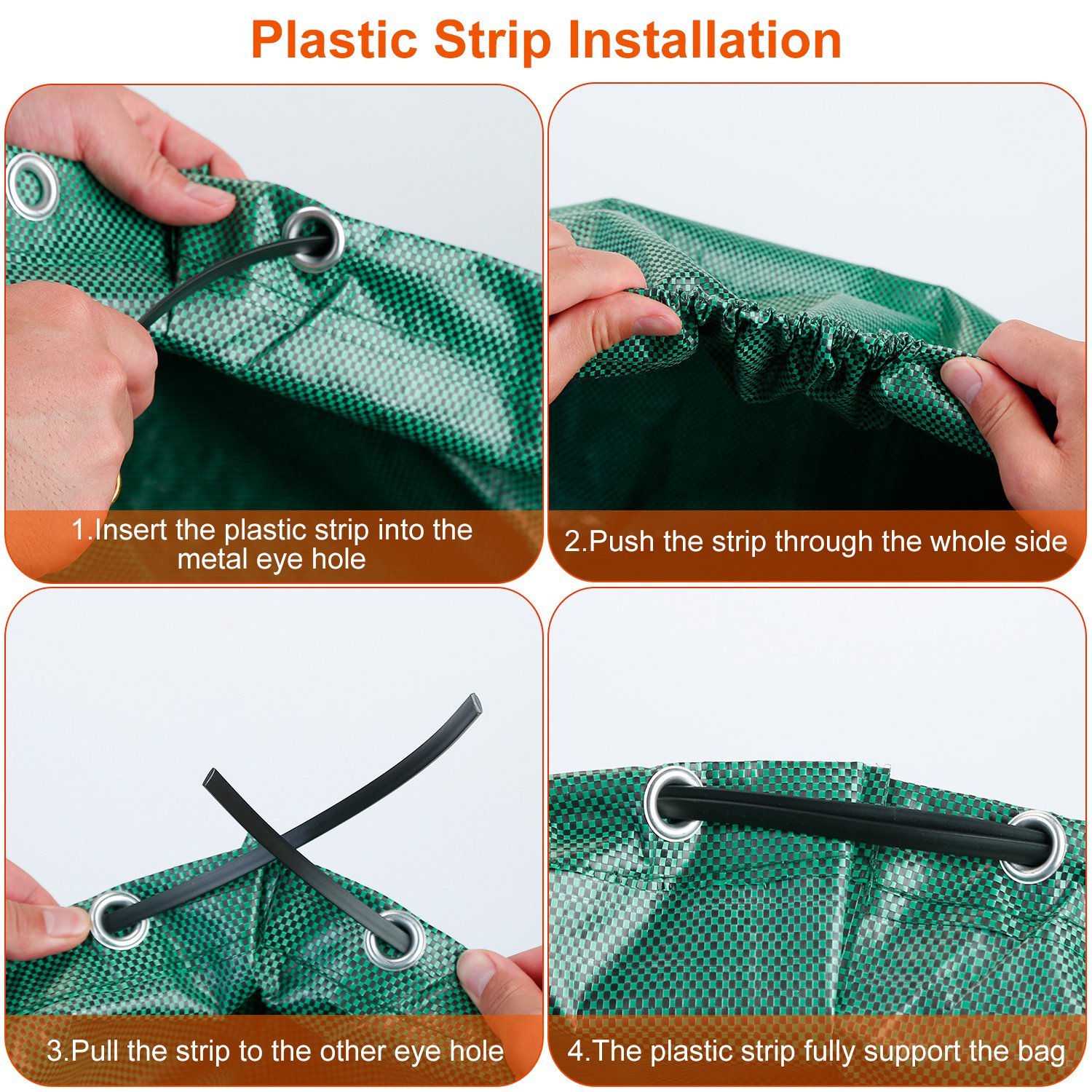 Plastic Strip Installation

1.Insert the plastic strip into the metal eye hole

2.Push the strip through the whole side

3.Pull the strip to the other eye hole

4.The plastic strip fully support the bag